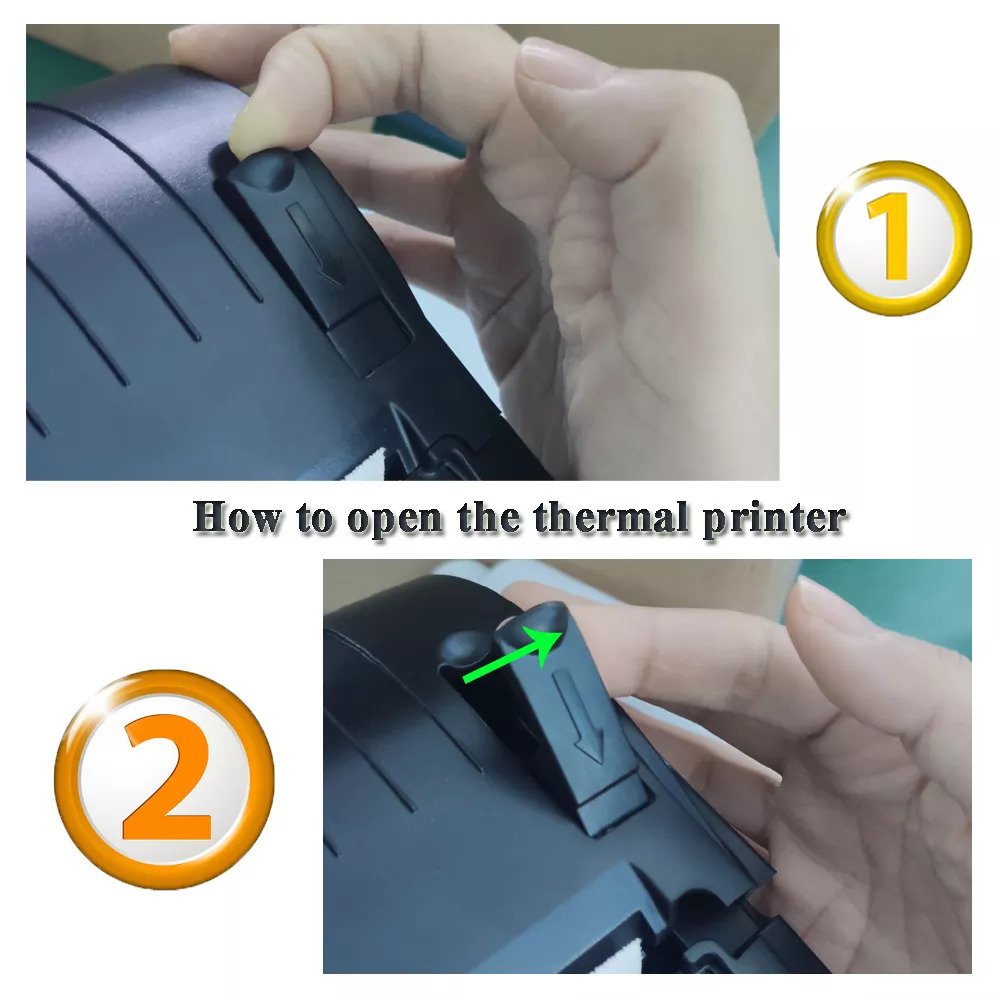 1

How to open the thermal printer

2