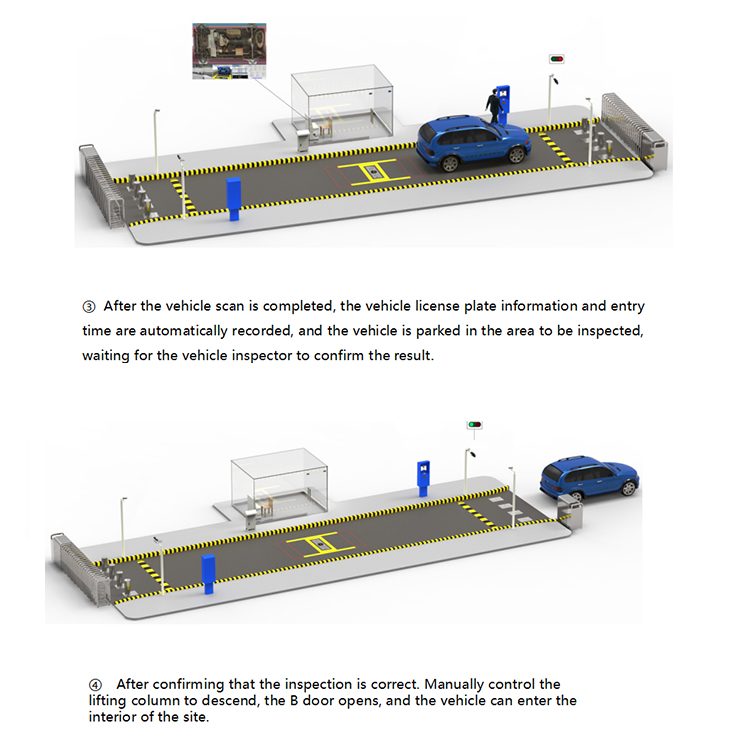 ③ After the vehicle scan is completed, the vehicle license plate information and entry time are automatically recorded, and the vehicle is parked in the area to be inspected, waiting for the vehicle inspector to confirm the result.

④ After confirming that the inspection is correct. Manually control the lifting column to descend, the B door opens, and the vehicle can enter the interior of the site.