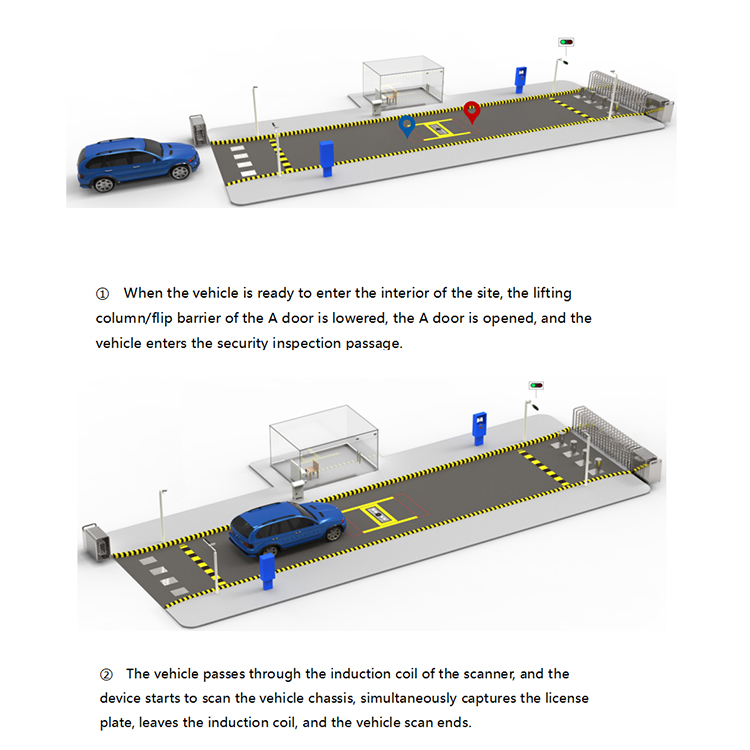 ① When the vehicle is ready to enter the interior of the site, the lifting column/flip barrier of the A door is lowered, the A door is opened, and the vehicle enters the security inspection passage.

② The vehicle passes through the induction coil of the scanner, and the device starts to scan the vehicle chassis, simultaneously captures the license plate, leaves the induction coil, and the vehicle scan ends.