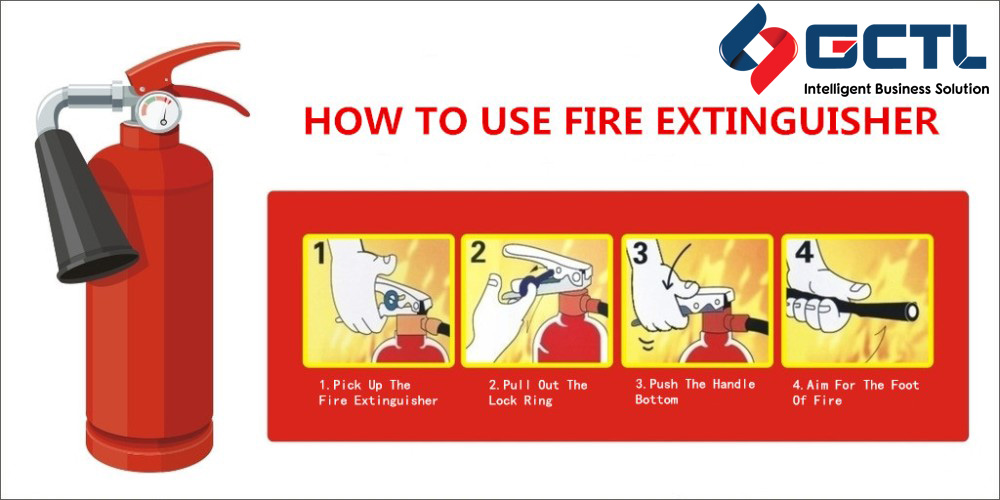 GCTL
Intelligent Business Solution

HOW TO USE FIRE EXTINGUISHER

1

2

3

4

1.Pick Up The Fire Extinguisher

2.Pull Out The Lock Ring

3.Push The Handle Bottom

4.Aim For The Foot Of Fire