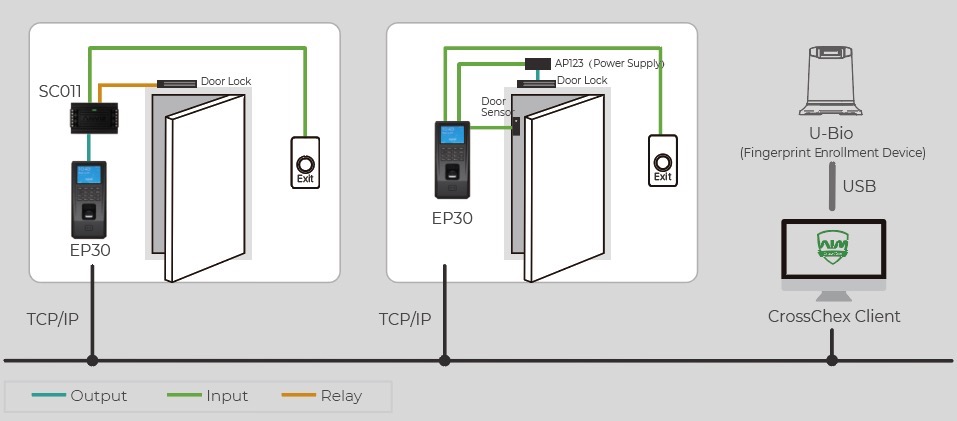 SC011

Door Lock

Exit

EP30

TCP/IP

AP123 (Power Supply)

Door Lock

Door Sensor

Exit

EP30

TCP/IP

U-Bio
(Fingerprint Enrollment Device)

USB

CrossChex Client

Output Input Relay