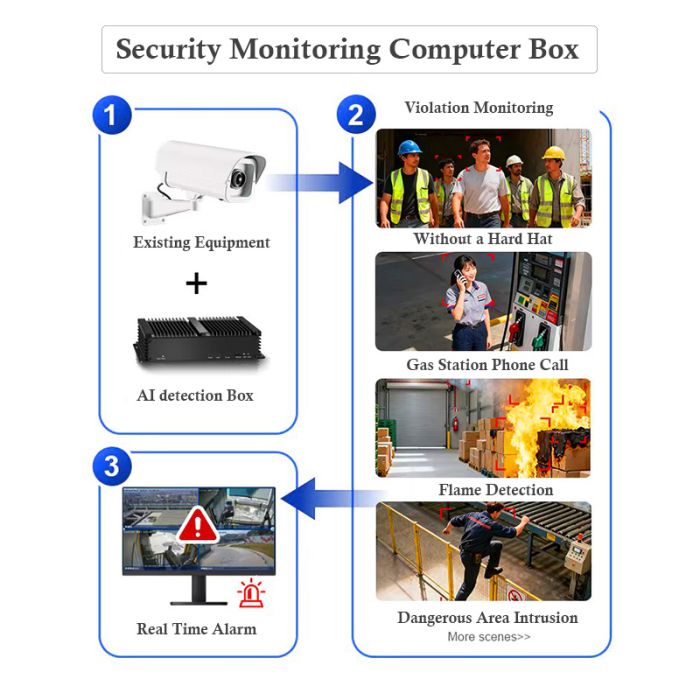 Security Monitoring Computer Box

1

Existing Equipment

+

AI detection Box

2

Violation Monitoring

Without a Hard Hat

Gas Station Phone Call

Flame Detection

Dangerous Area Intrusion

More scenes>>

3

Real Time Alarm